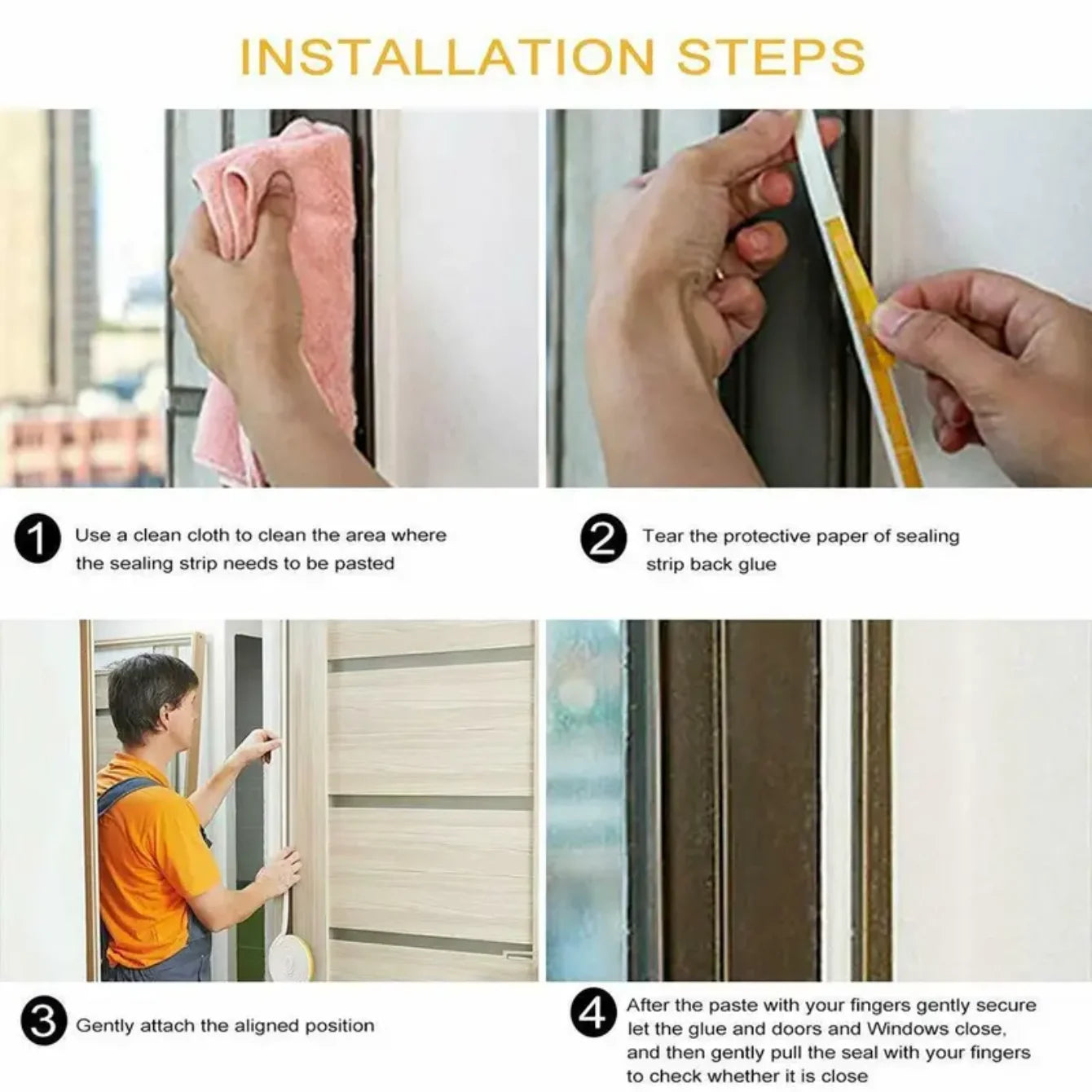 INSTALLATION STEPS

1 Use a clean cloth to clean the area where the sealing strip needs to be pasted

2 Tear the protective paper of sealing strip back glue

3 Gently attach the aligned position

4 After the paste with your fingers gently secure let the glue and doors and Windows close, and then gently pull the seal with your fingers to check whether it is close